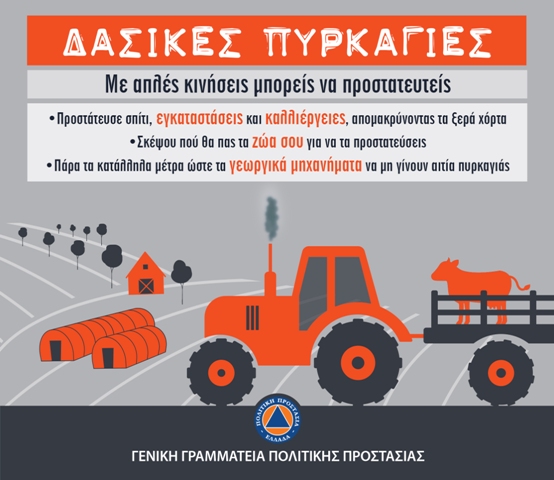 ΔΑΣΙΚΕΣ ΠΥΡΚΑΓΙΕΣ

Με απλές κινήσεις μπορείς να προστατευτείς

•Προστάτευσε σπίτι, εγκαταστάσεις και καλλιέργειες, απομακρύνοντας τα ξερά χόρτα

•Σκέψου πού θα πας τα ζώα σου για να τα προστατεύσεις

•Πάρα τα κατάλληλα μέτρα ώστε τα γεωργικά μηχανήματα να μη γίνουν αιτία πυρκαγιάς

ΠΟΛΙΤΙΚΗ ΠΡΟΣΤΑΣΙΑ ΕΛΛΑΔΑ

ΓΕΝΙΚΗ ΓΡΑΜΜΑΤΕΙΑ ΠΟΛΙΤΙΚΗΣ ΠΡΟΣΤΑΣΙΑΣ